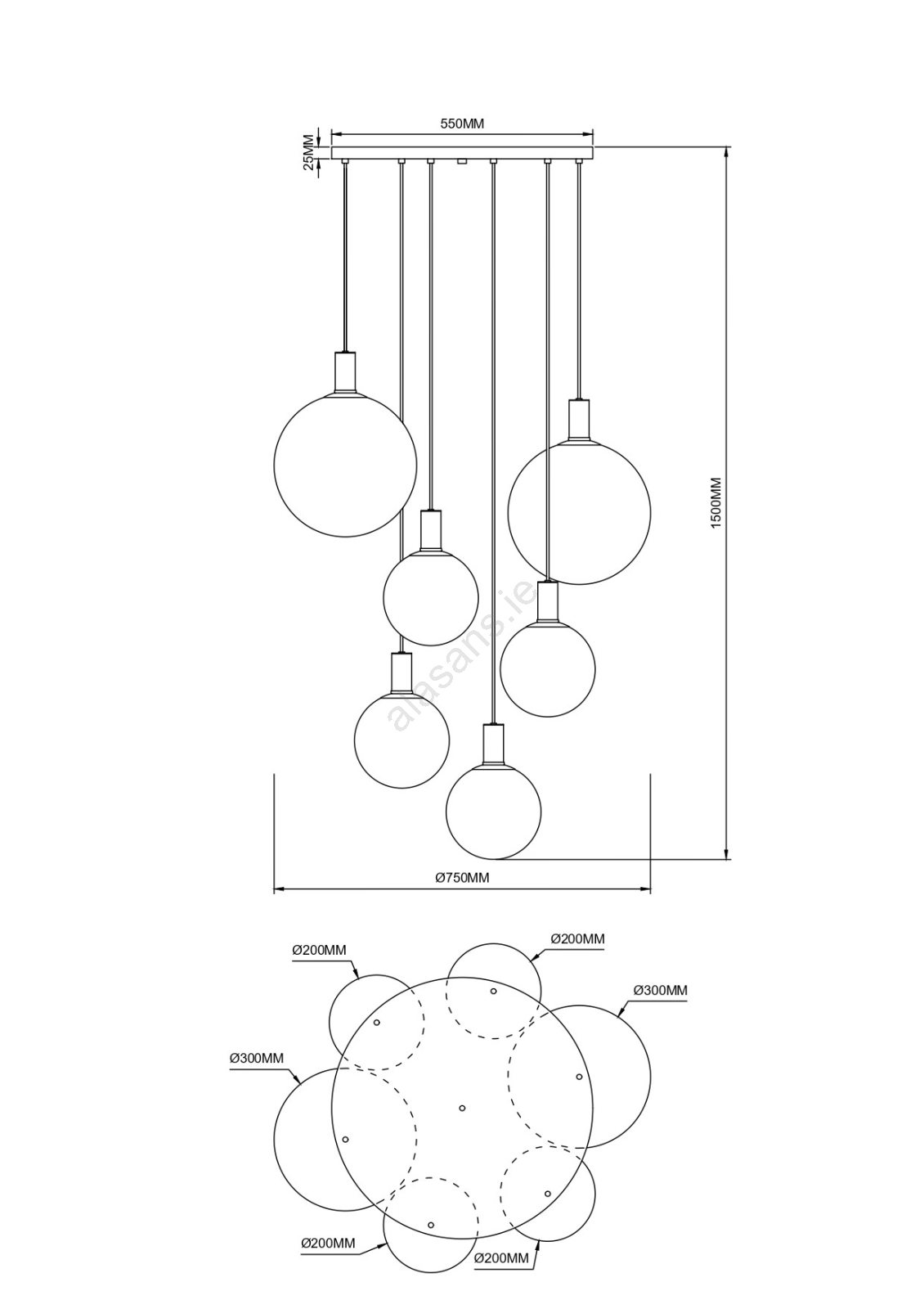 550MM
25MM
1500MM
alasans.ie
Ø750MM
Ø200MM
Ø200MM
Ø300MM
Ø300MM
Ø200MM
Ø200MM