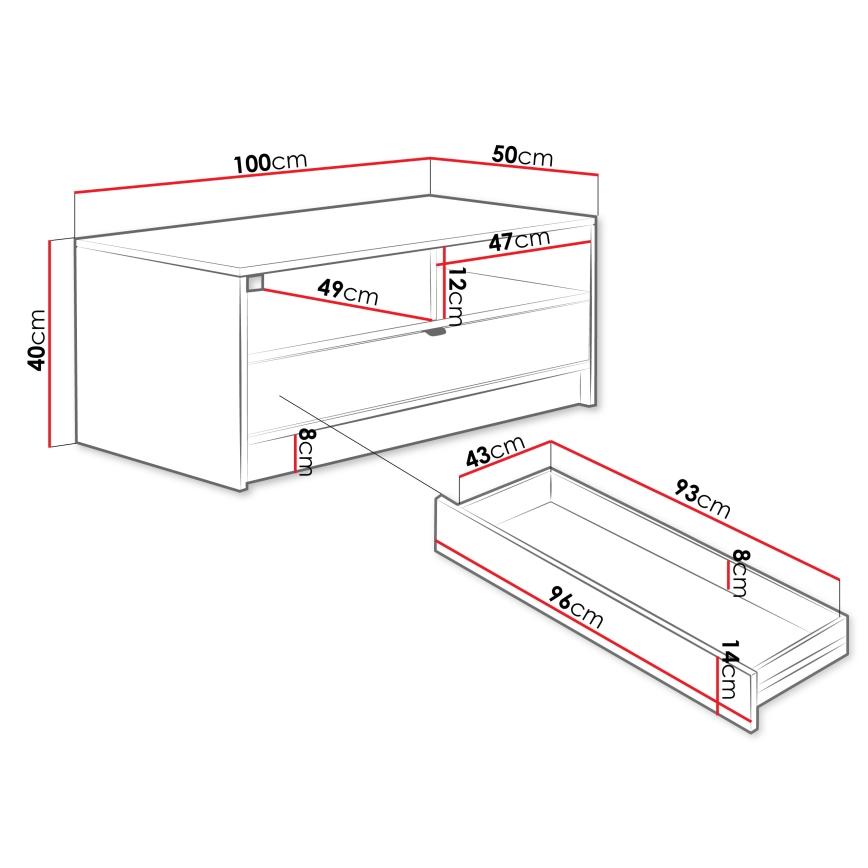 100cm
50cm
47cm
49cm
12cm
40cm
8cm
43cm
93cm
8cm
96cm
14cm