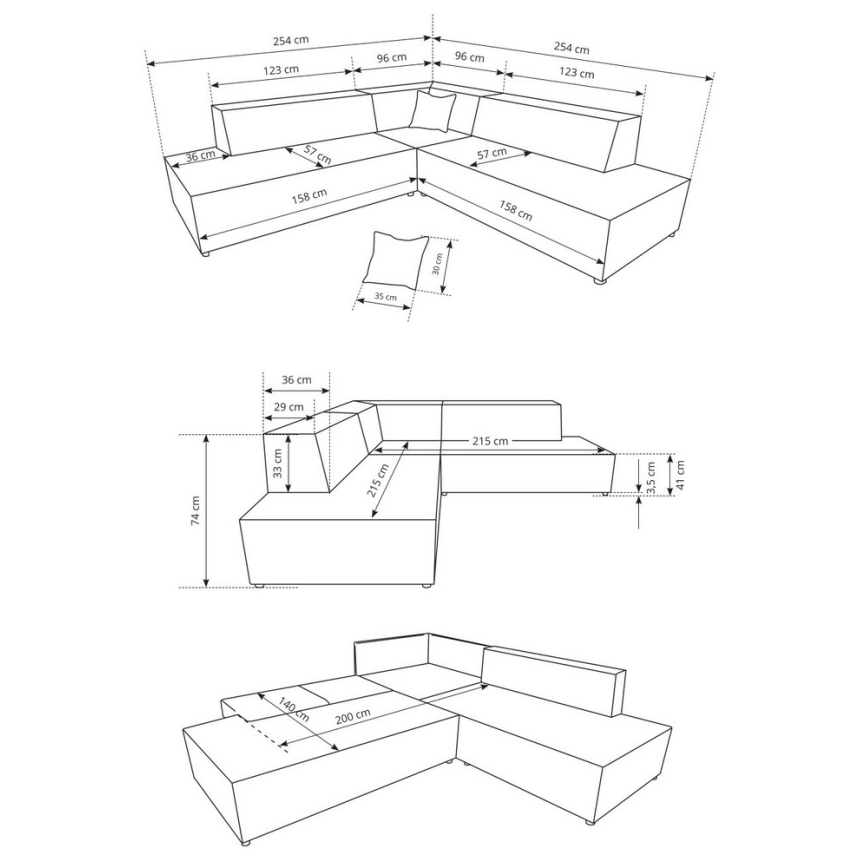 254 cm
254 cm
123 cm
96 cm
96 cm
123 cm
36 cm
57 cm
57 cm
158 cm
158 cm
30 cm
35 cm

36 cm
29 cm
215 cm
33 cm
215 cm
74 cm
3,5 cm
41 cm

140 cm
200 cm