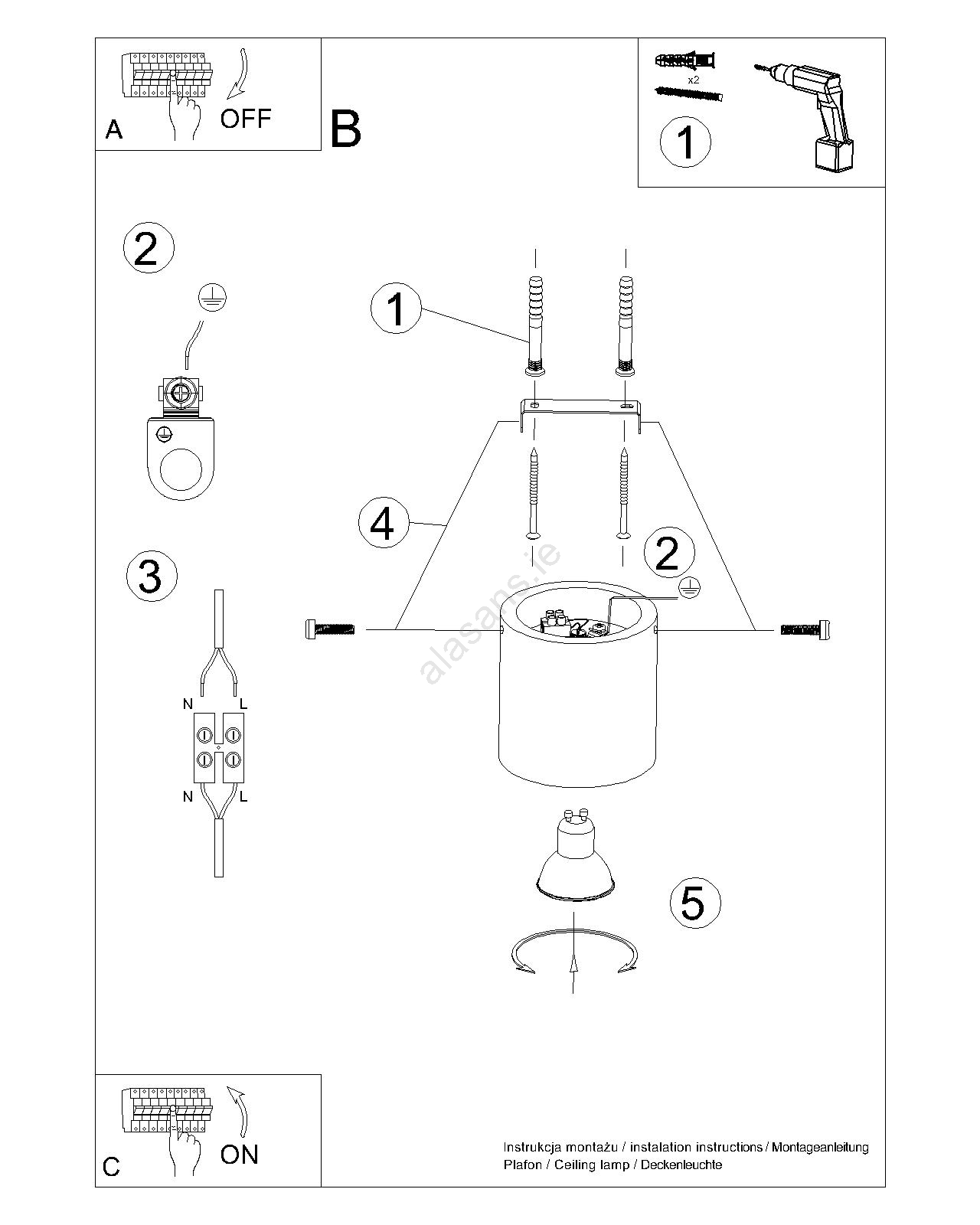 A
OFF

B

x2
1

2

1

4

2

3

N L

N L

alasans.ie

5

C
ON

Instrukcja montażu / instalation instructions / Montageanleitung
Plafon / Ceiling lamp / Deckenleuchte