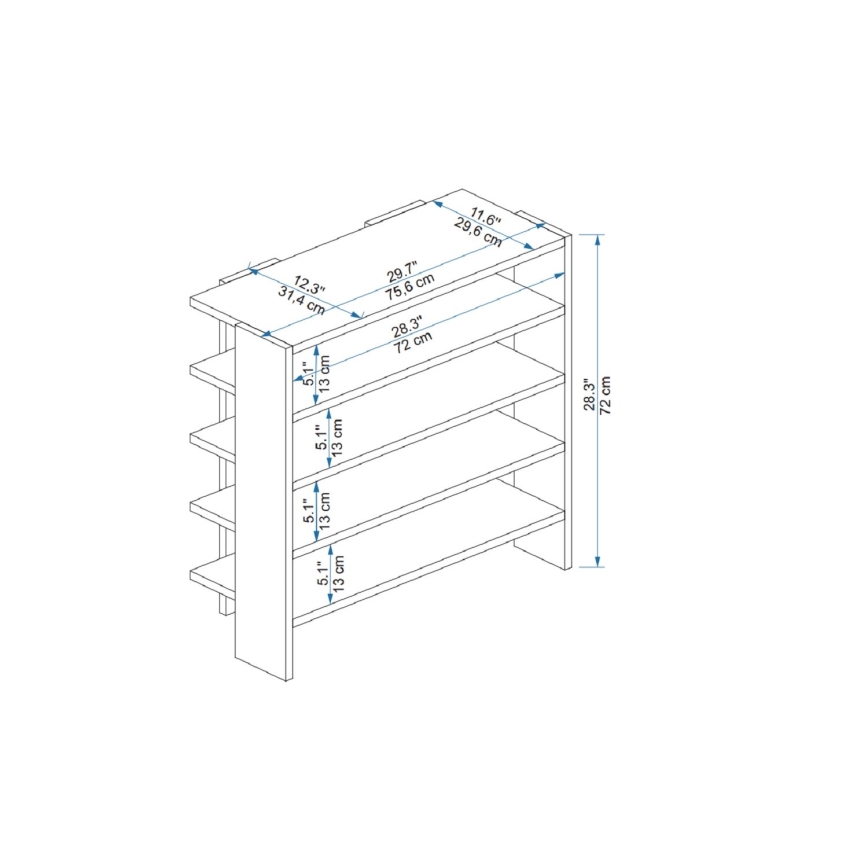 11.6"
29,6 cm
12.3"
31,4 cm
29.7"
75,6 cm
28.3"
72 cm
5.1"
13 cm
5.1"
13 cm
5.1"
13 cm
5.1"
13 cm
28.3"
72 cm