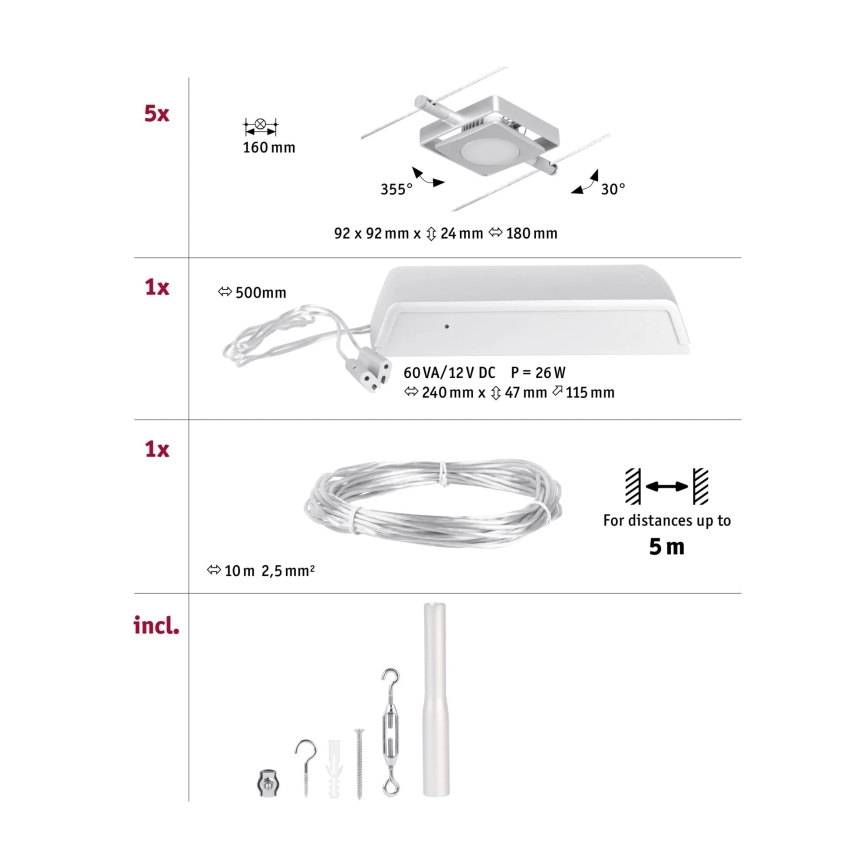 5x

160 mm

355°

30°

92 x 92 mm x ⇕ 24 mm ⇔ 180 mm

1x

⇔ 500mm

60 VA/12 V DC P = 26 W
⇔ 240 mm x ⇕ 47 mm ⇗ 115 mm

1x

For distances up to
5 m

⇔ 10 m 2,5 mm²

incl.