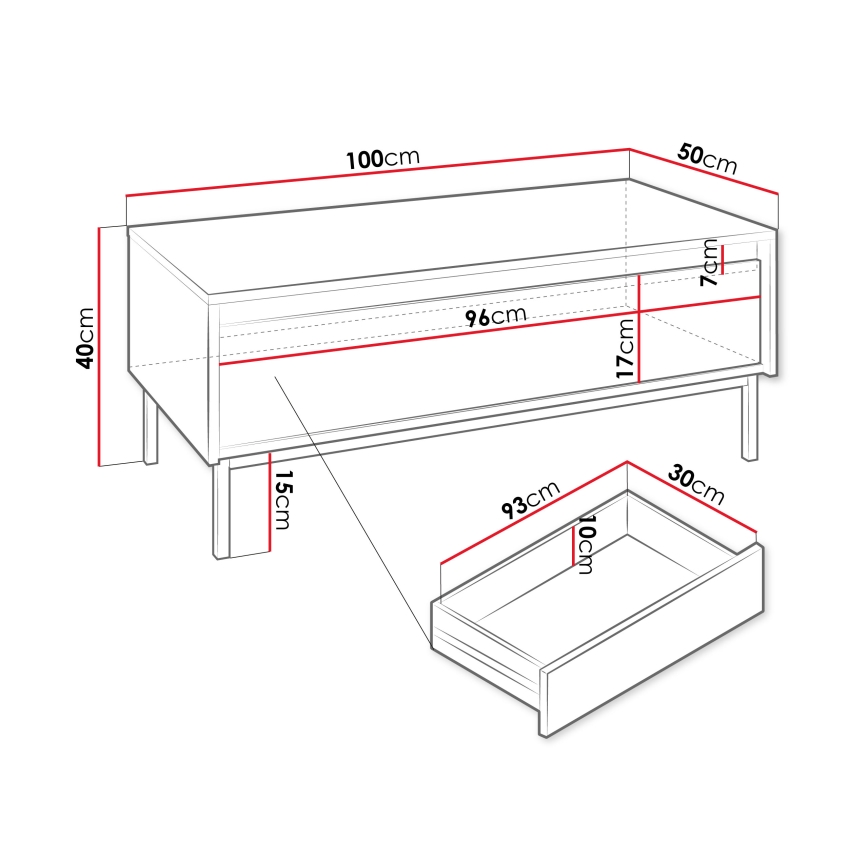 100cm
50cm
40cm
7cm
96cm
17cm
15cm
93cm
30cm
10cm