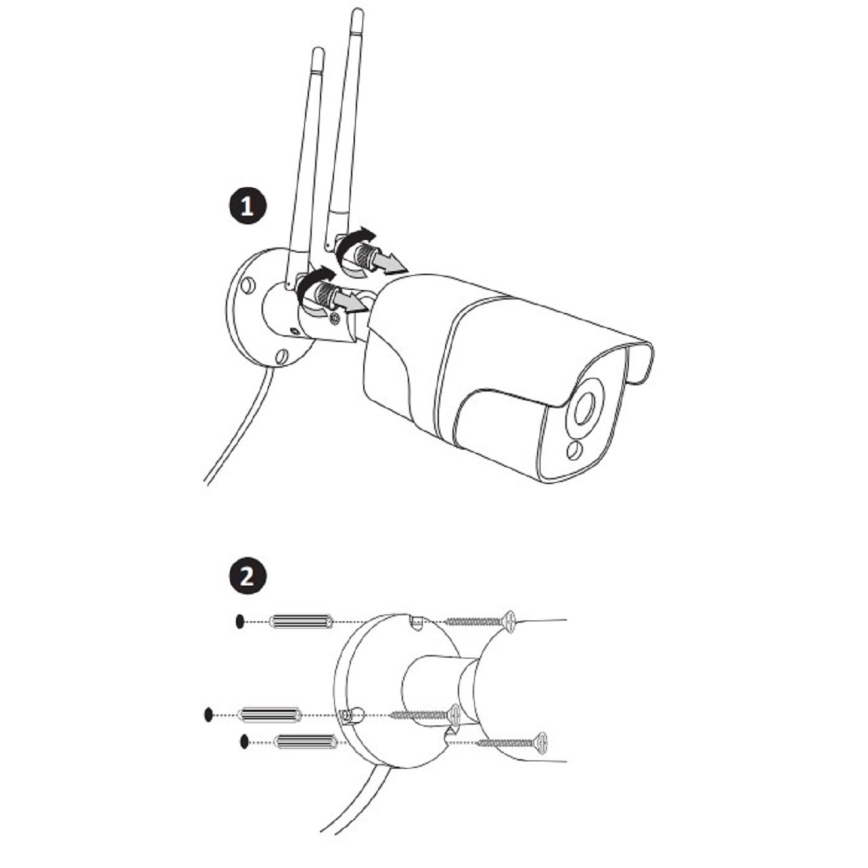 1

2