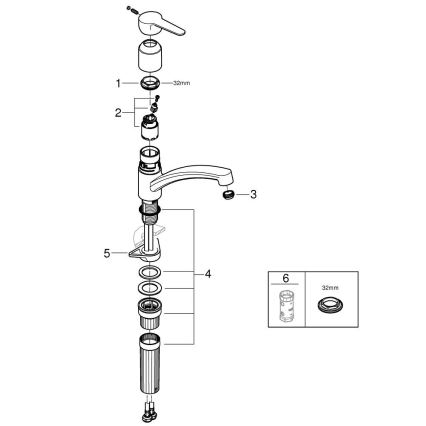 1
32mm
2
3
5
4
6
32mm