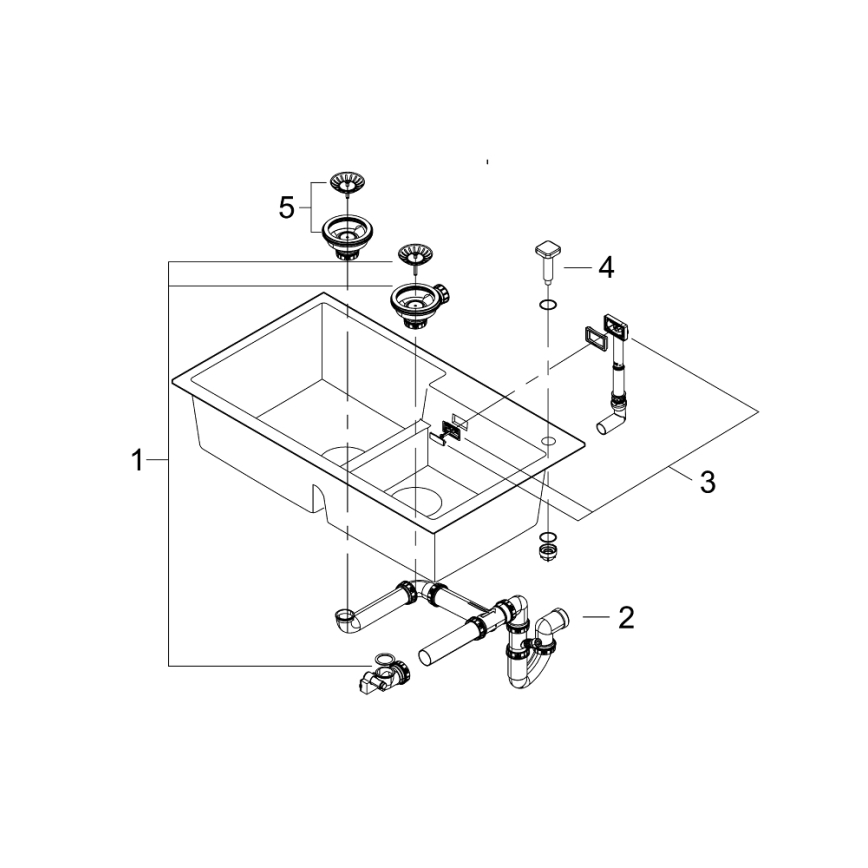 5
4
1
3
2