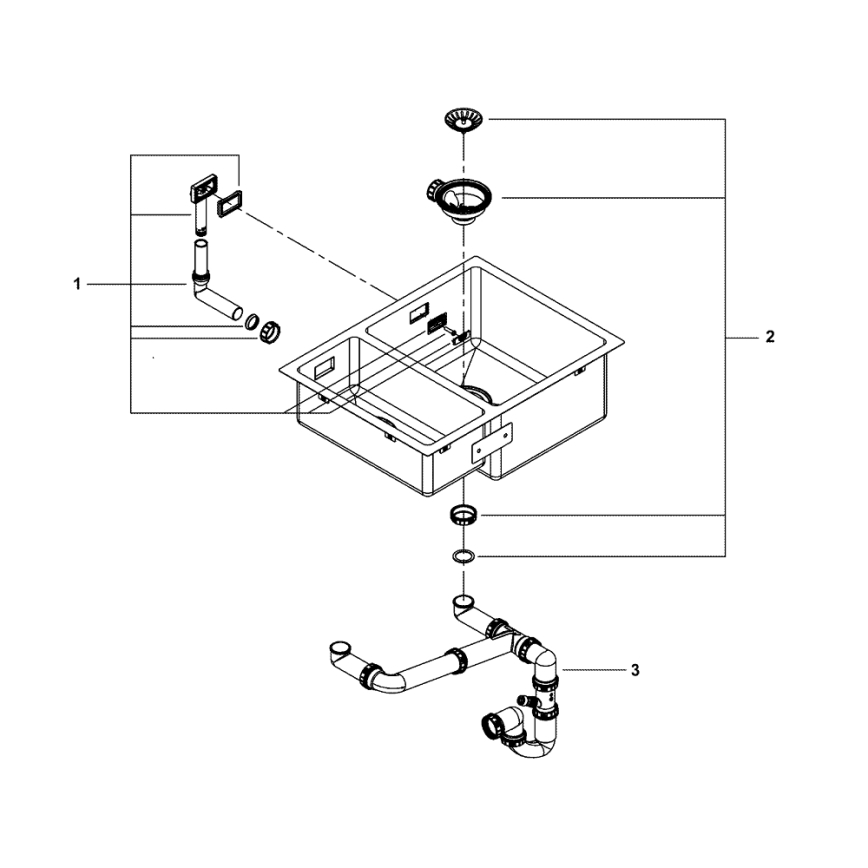 1

2

3