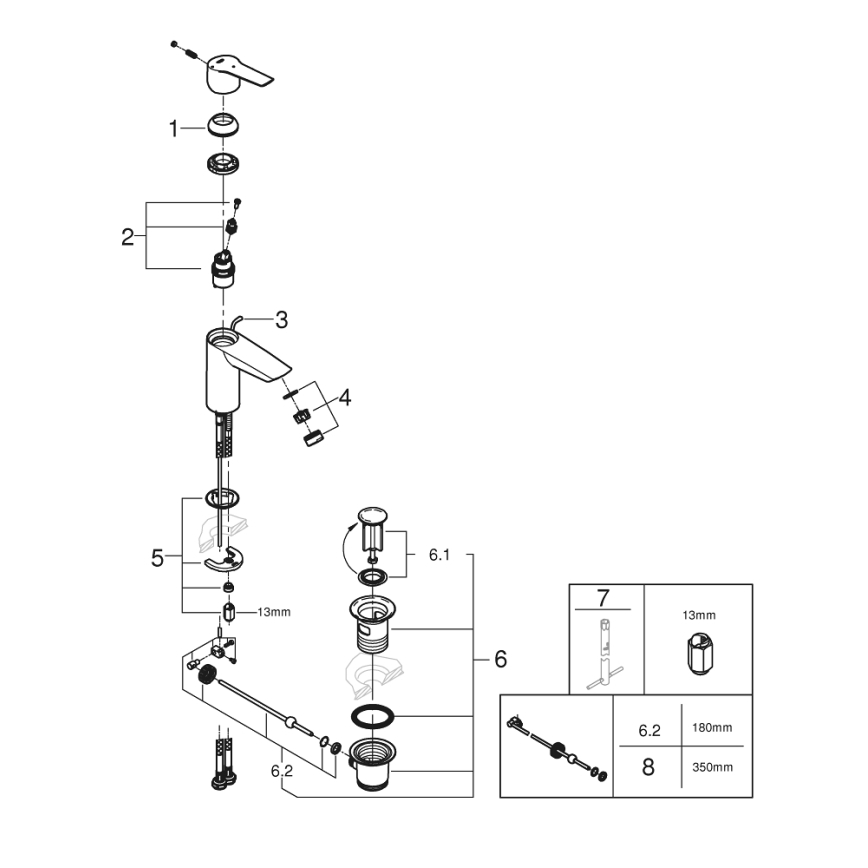 1
2
3
4
5
13mm
6.1
6
6.2
7
13mm
6.2
180mm
8
350mm