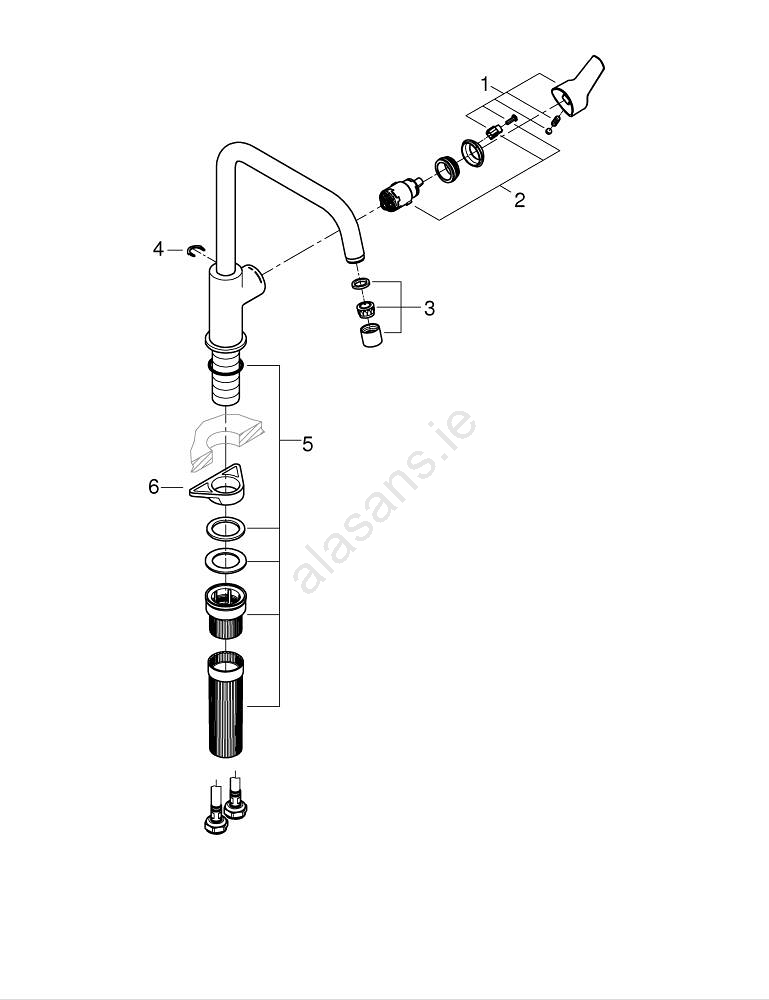 1
2
4
3
5
6
alasans.ie