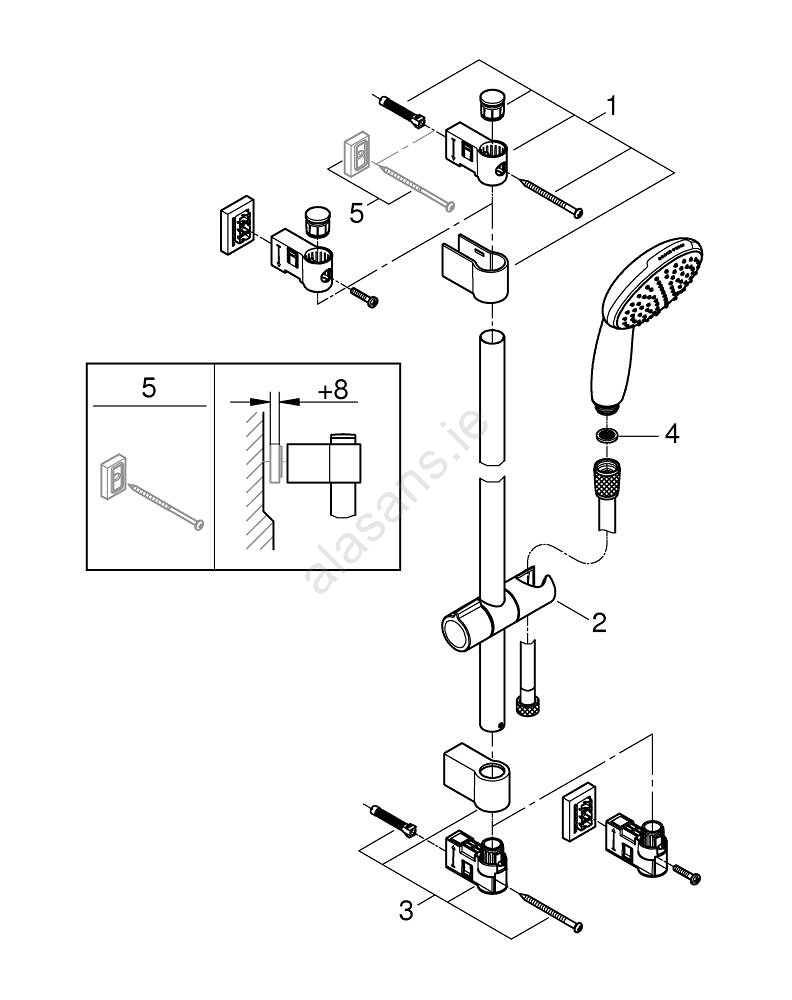 1

5

5

+8

4

alasans.ie

2

3