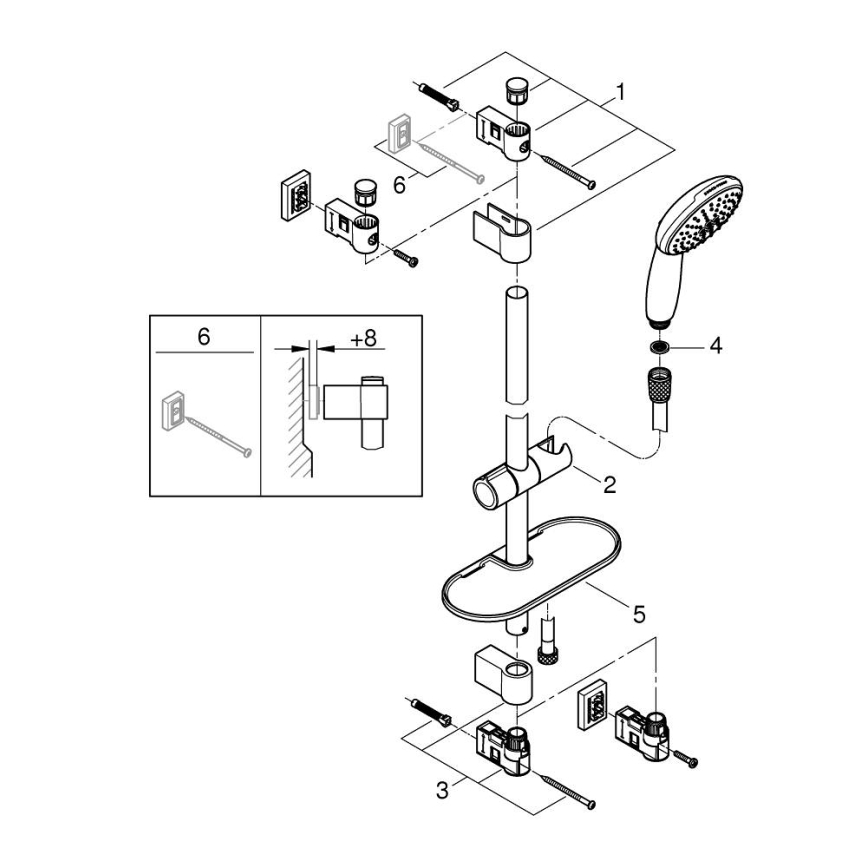 1
6
6
+8
4
2
5
3