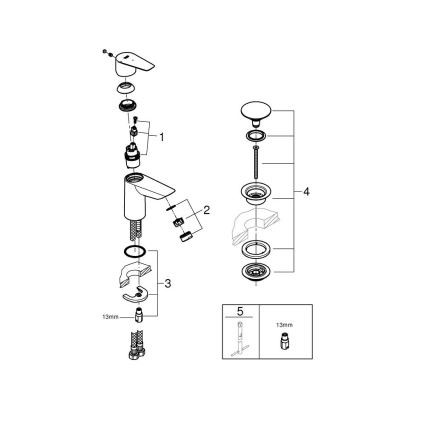 1

2

3

13mm

4

5

13mm