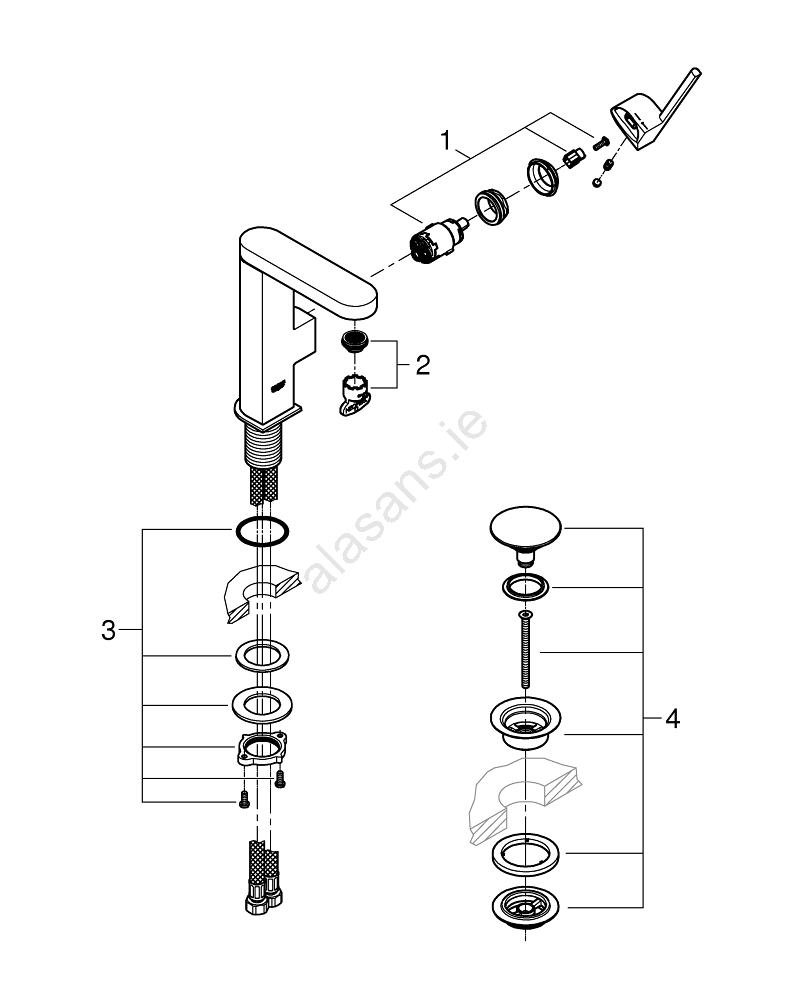 1

2

alasans.ie

3

4