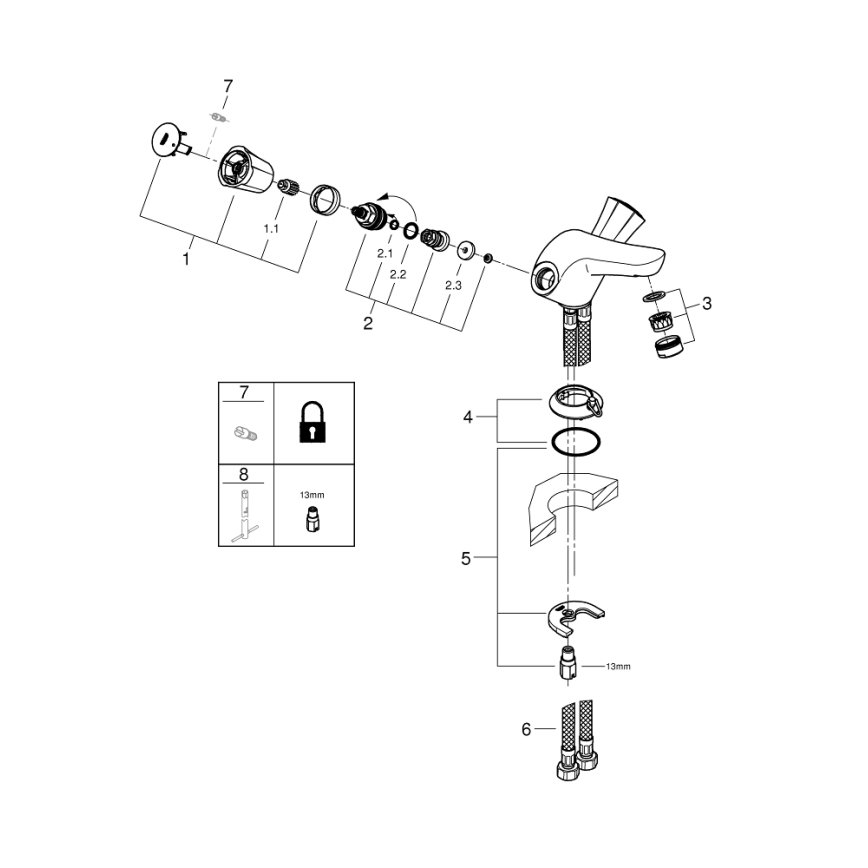 7
1.1
1
2.1
2.2
2.3
2
3
7
8
13mm
4
5
13mm
6