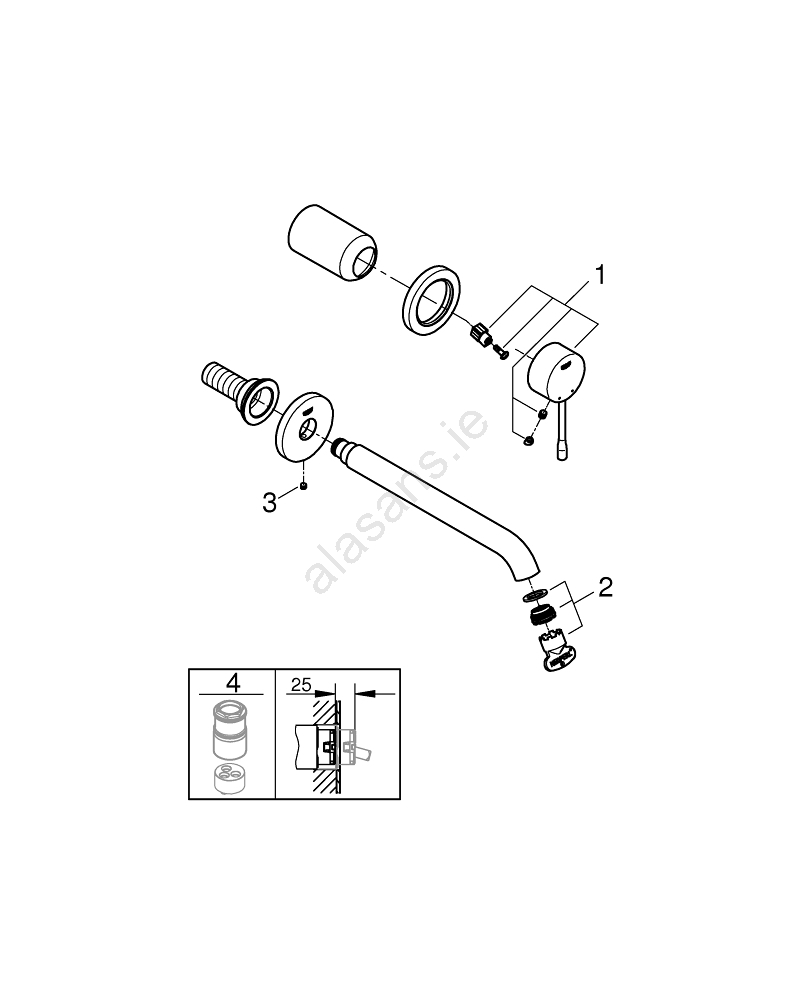 1

3

alasans.ie

2

4

25