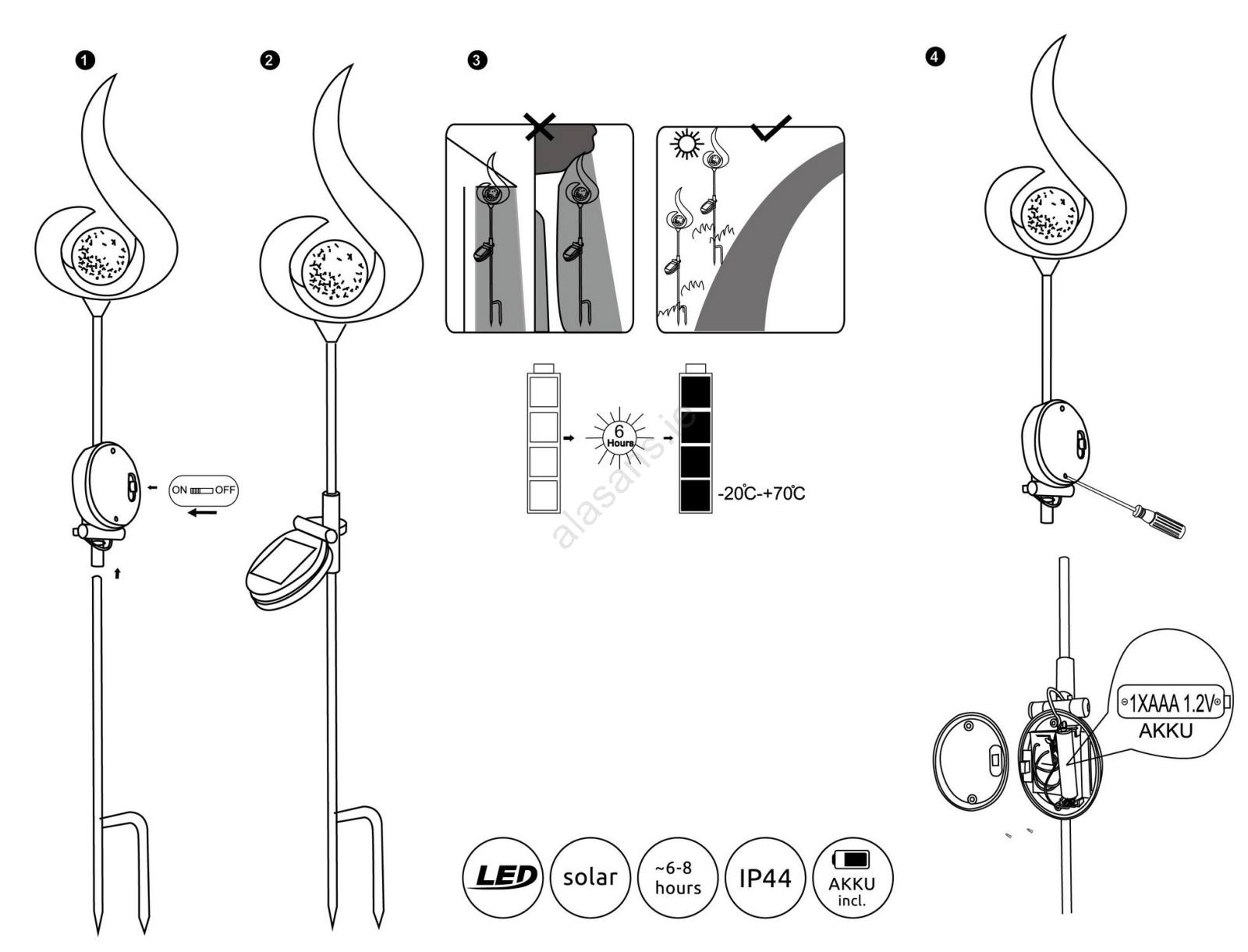 1

ON OFF

2

3

6
Hours

-20°C-+70°C

alasans.ie

4

1XAAA 1.2V
AKKU

LED
solar
~6-8 hours
IP44
AKKU incl.