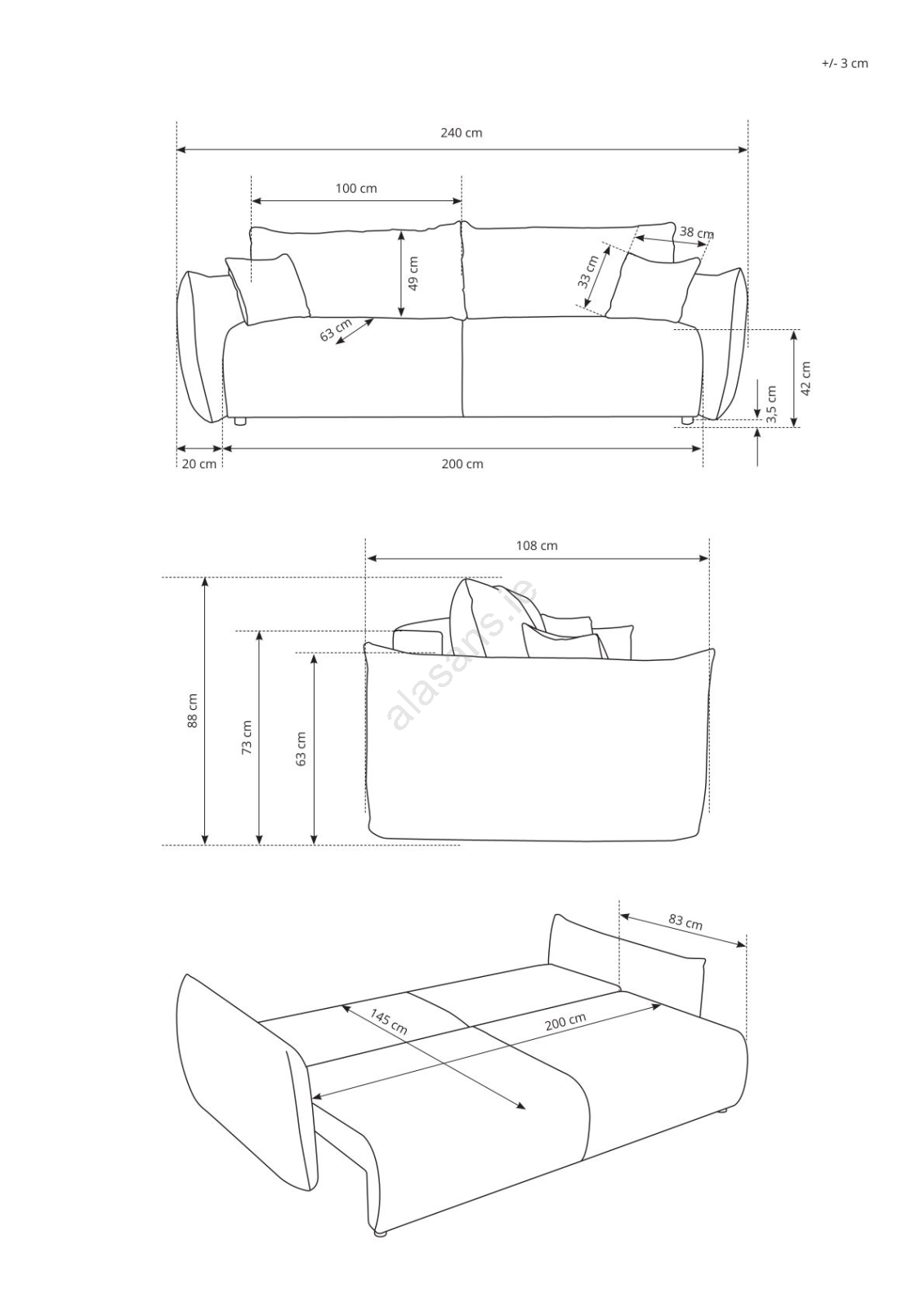 +/- 3 cm

240 cm

100 cm

38 cm

49 cm

33 cm

63 cm

42 cm

3,5 cm

20 cm

200 cm

108 cm

alasans.ie

88 cm

73 cm

63 cm

83 cm

145 cm

200 cm