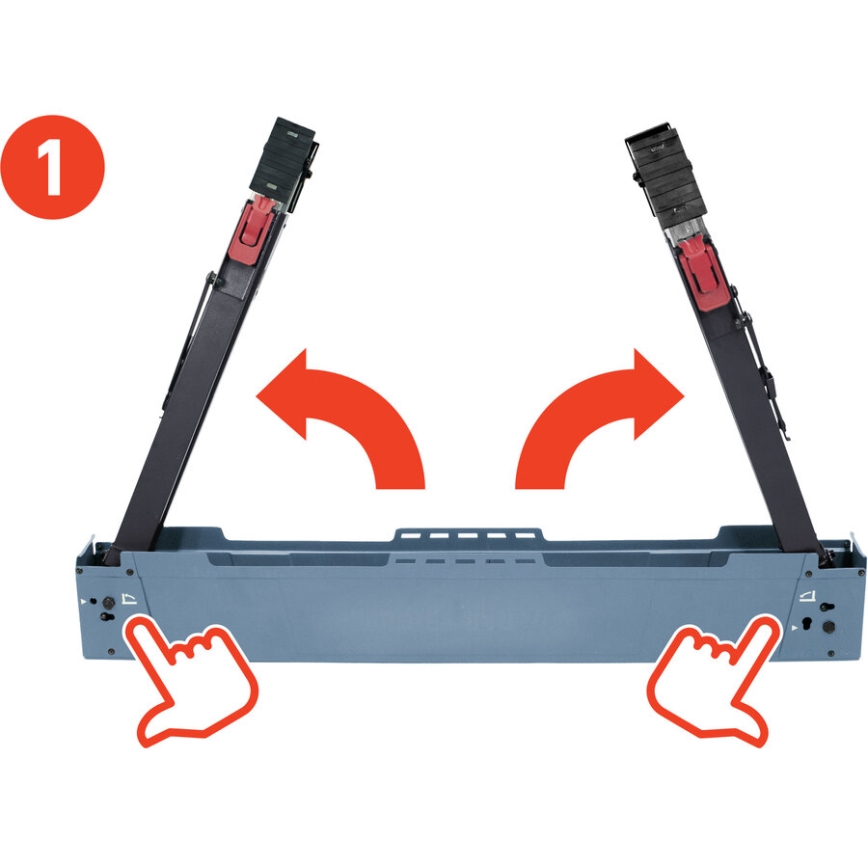 1