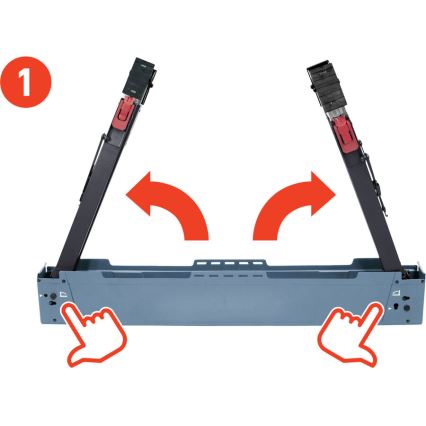 1