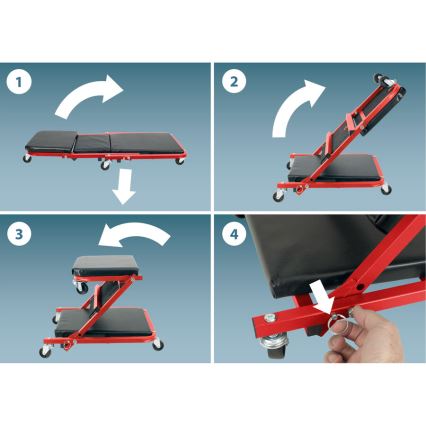 1

2

3

4