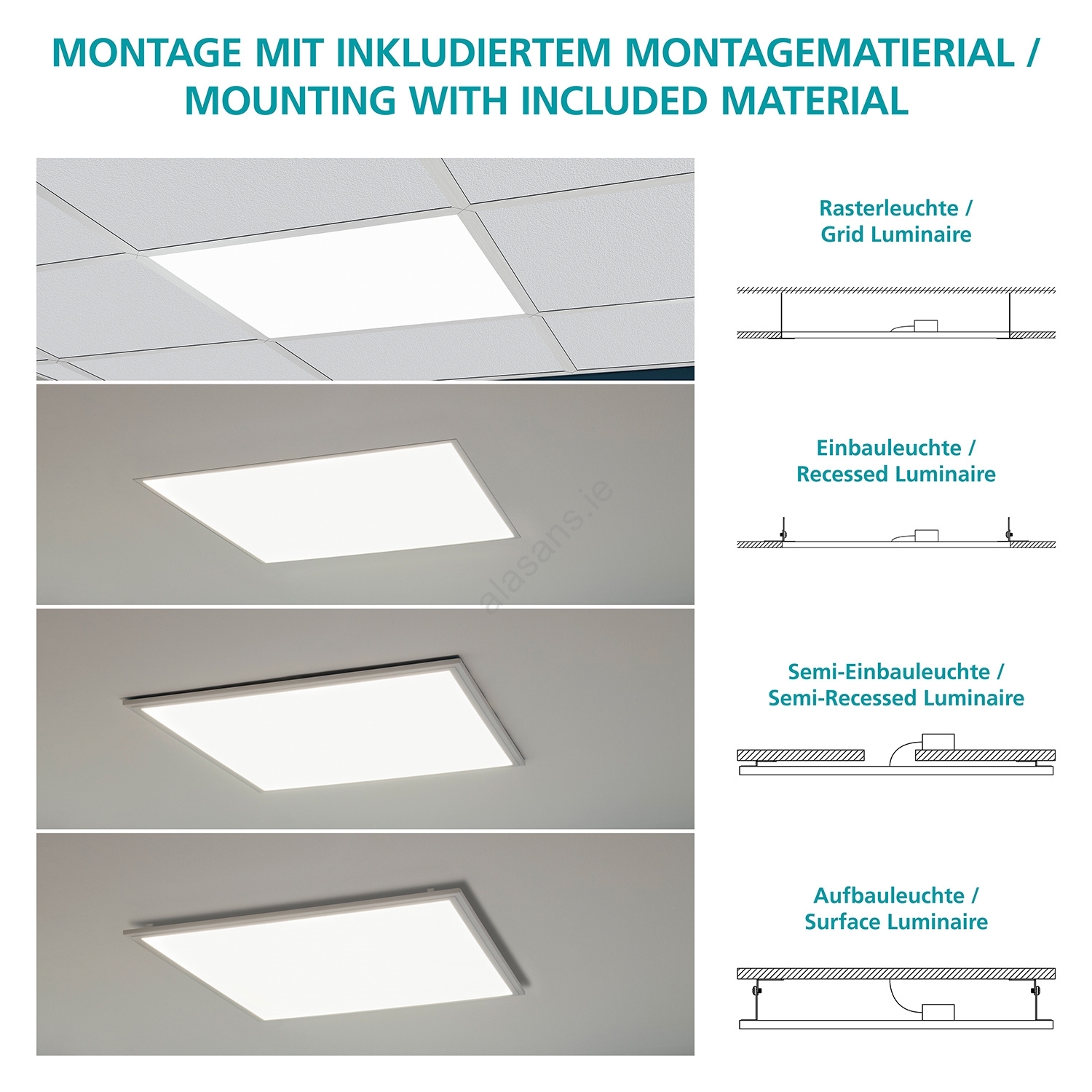 MONTAGE MIT INKLUDIERTEM MONTAGEMATIERIAL / MOUNTING WITH INCLUDED MATERIAL

Rasterleuchte / Grid Luminaire

Einbauleuchte / Recessed Luminaire

alasans.ie

Semi-Einbauleuchte / Semi-Recessed Luminaire

Aufbauleuchte / Surface Luminaire