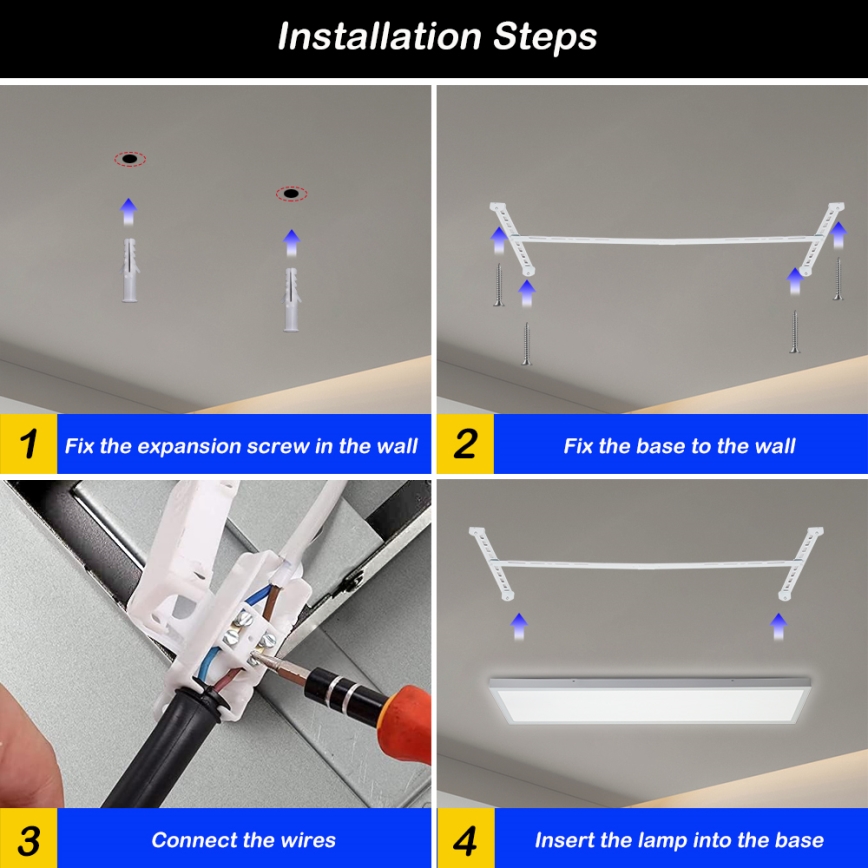 Installation Steps

1 Fix the expansion screw in the wall

2 Fix the base to the wall

3 Connect the wires

4 Insert the lamp into the base