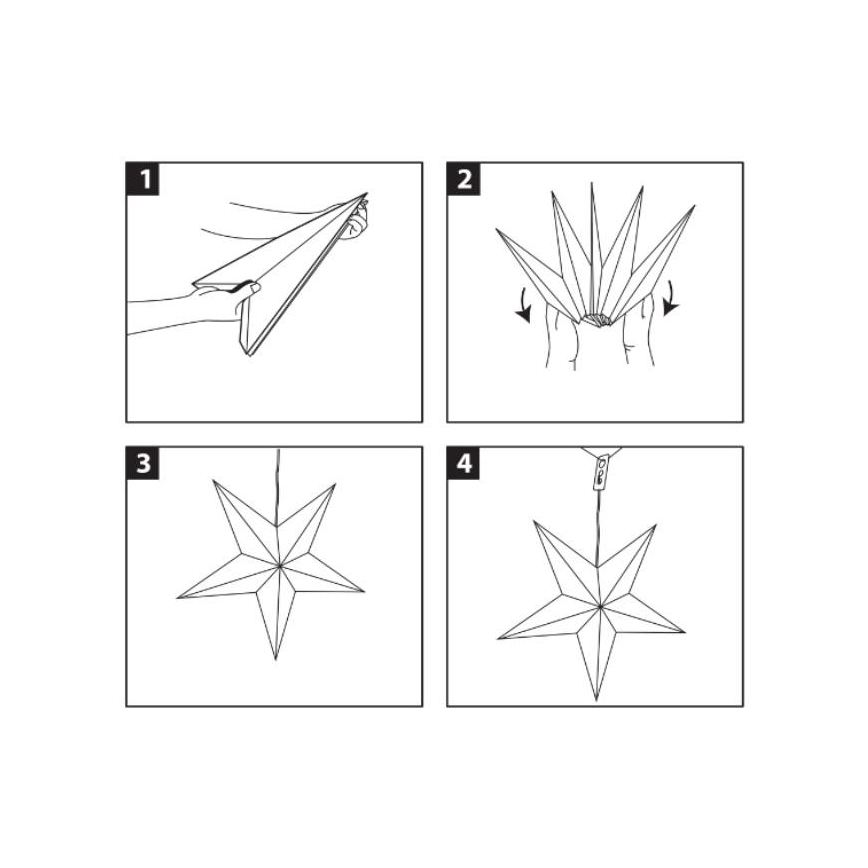 1

2

3

4